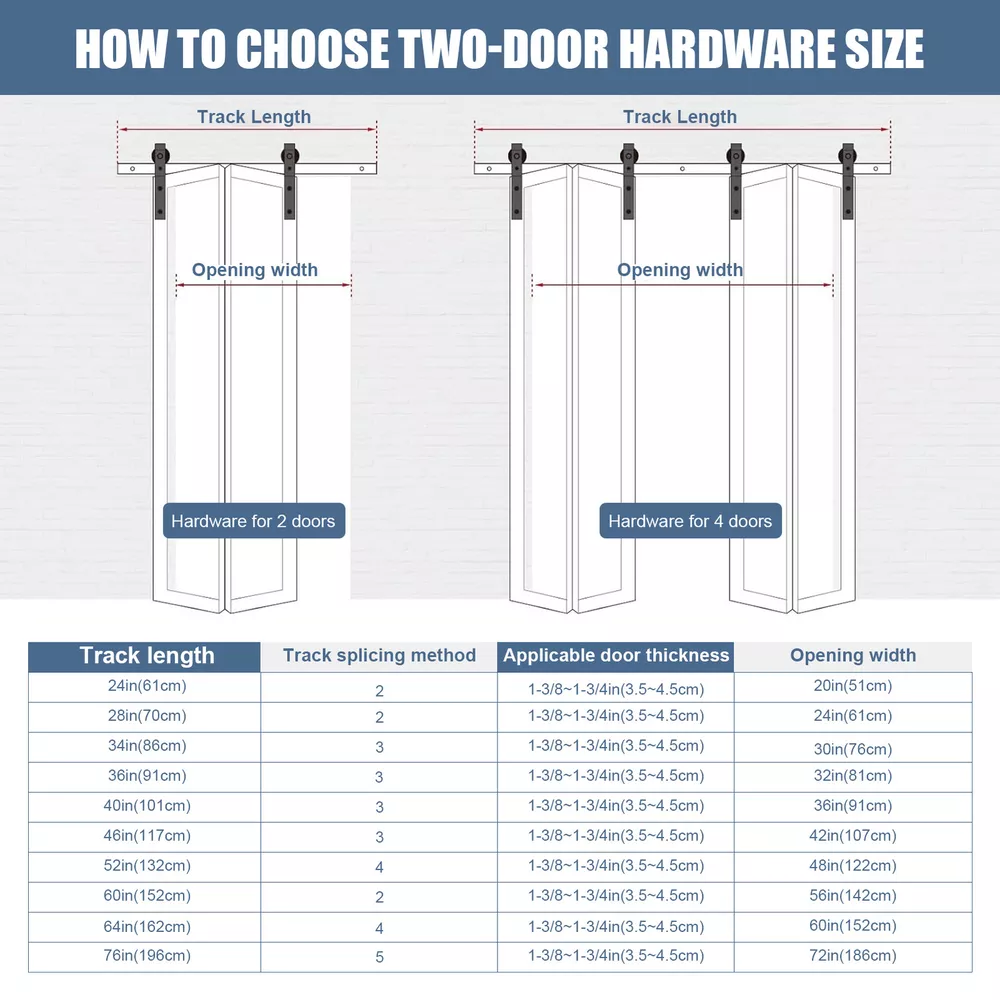 HOW TO CHOOSE TWO-DOOR HARDWARE SIZE

Track Length

Opening width

Hardware for 2 doors

Track Length

Opening width

Hardware for 4 doors

| Track length | Track splicing method | Applicable door thickness | Opening width |
|---|---|---|---|
| 24in(61cm) | 2 | 1-3/8~1-3/4in(3.5~4.5cm) | 20in(51cm) |
| 28in(70cm) | 2 | 1-3/8~1-3/4in(3.5~4.5cm) | 24in(61cm) |
| 34in(86cm) | 3 | 1-3/8~1-3/4in(3.5~4.5cm) | 30in(76cm) |
| 36in(91cm) | 3 | 1-3/8~1-3/4in(3.5~4.5cm) | 32in(81cm) |
| 40in(101cm) | 3 | 1-3/8~1-3/4in(3.5~4.5cm) | 36in(91cm) |
| 46in(117cm) | 3 | 1-3/8~1-3/4in(3.5~4.5cm) | 42in(107cm) |
| 52in(132cm) | 4 | 1-3/8~1-3/4in(3.5~4.5cm) | 48in(122cm) |
| 60in(152cm) | 2 | 1-3/8~1-3/4in(3.5~4.5cm) | 56in(142cm) |
| 64in(162cm) | 4 | 1-3/8~1-3/4in(3.5~4.5cm) | 60in(152cm) |
| 76in(196cm) | 5 | 1-3/8~1-3/4in(3.5~4.5cm) | 72in(186cm) |