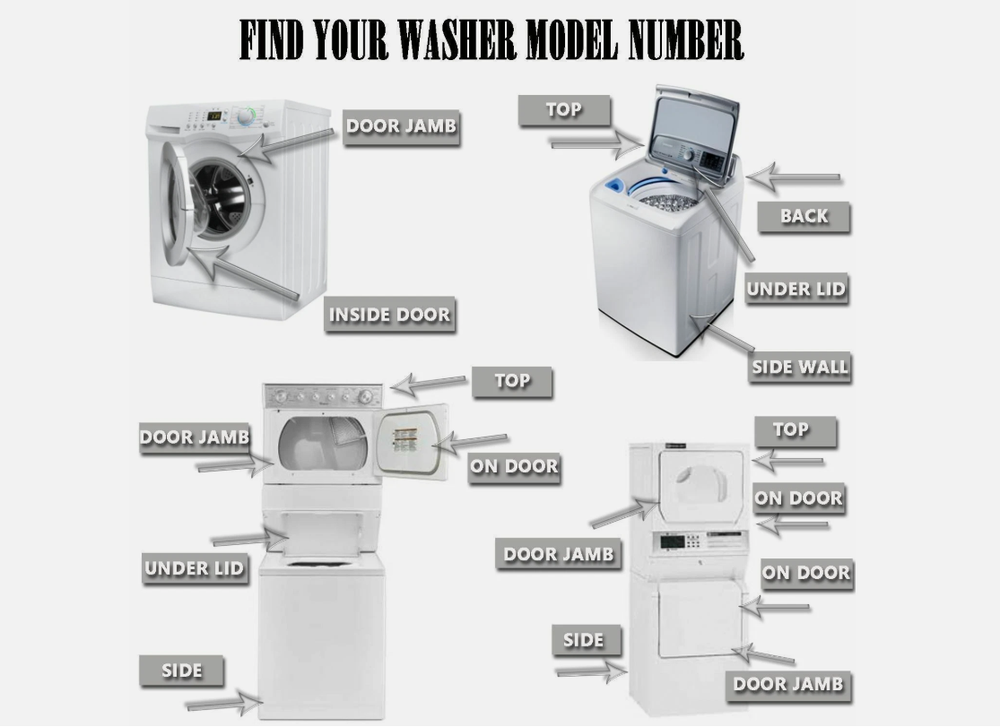 FIND YOUR WASHER MODEL NUMBER

DOOR JAMB

INSIDE DOOR

TOP

BACK

UNDER LID

SIDE WALL

TOP

DOOR JAMB

ON DOOR

UNDER LID

SIDE

TOP

ON DOOR

DOOR JAMB

ON DOOR

SIDE

DOOR JAMB