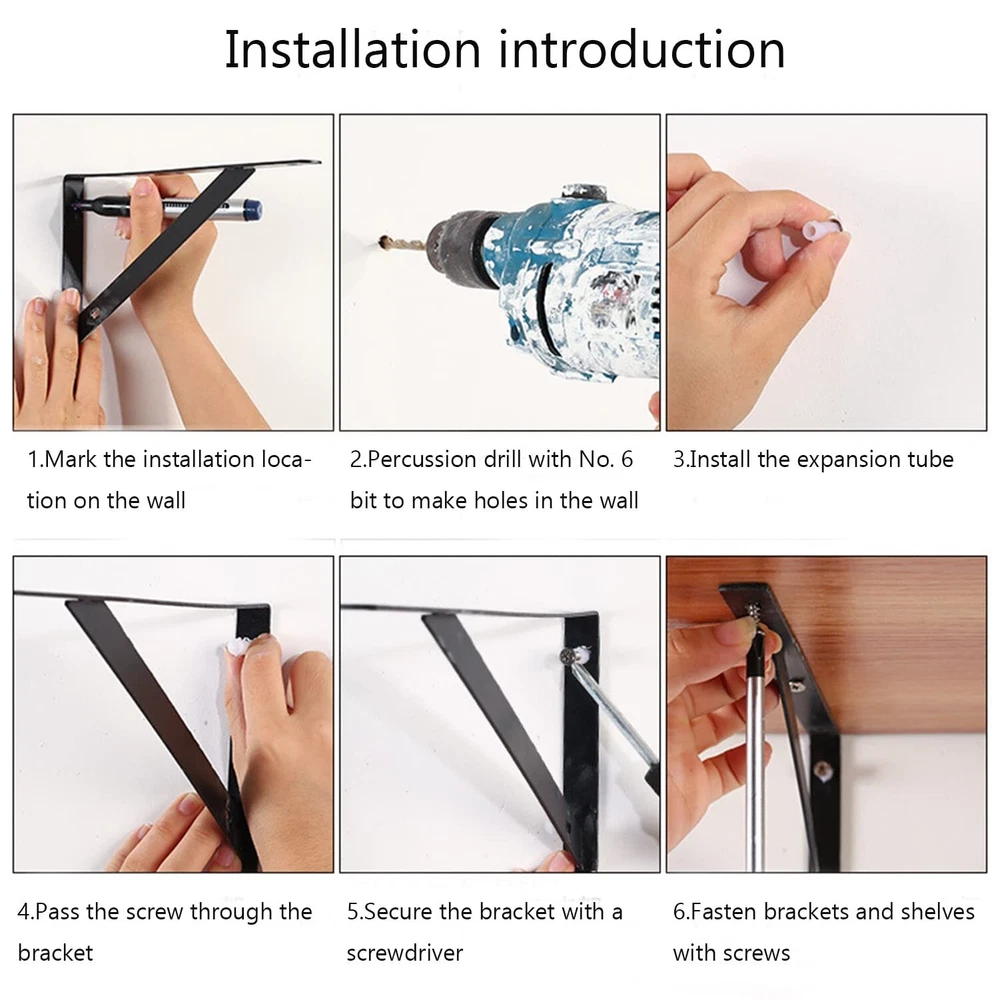 Installation introduction

1.Mark the installation location on the wall

2.Percussion drill with No. 6 bit to make holes in the wall

3.Install the expansion tube

4.Pass the screw through the bracket

5.Secure the bracket with a screwdriver

6.Fasten brackets and shelves with screws