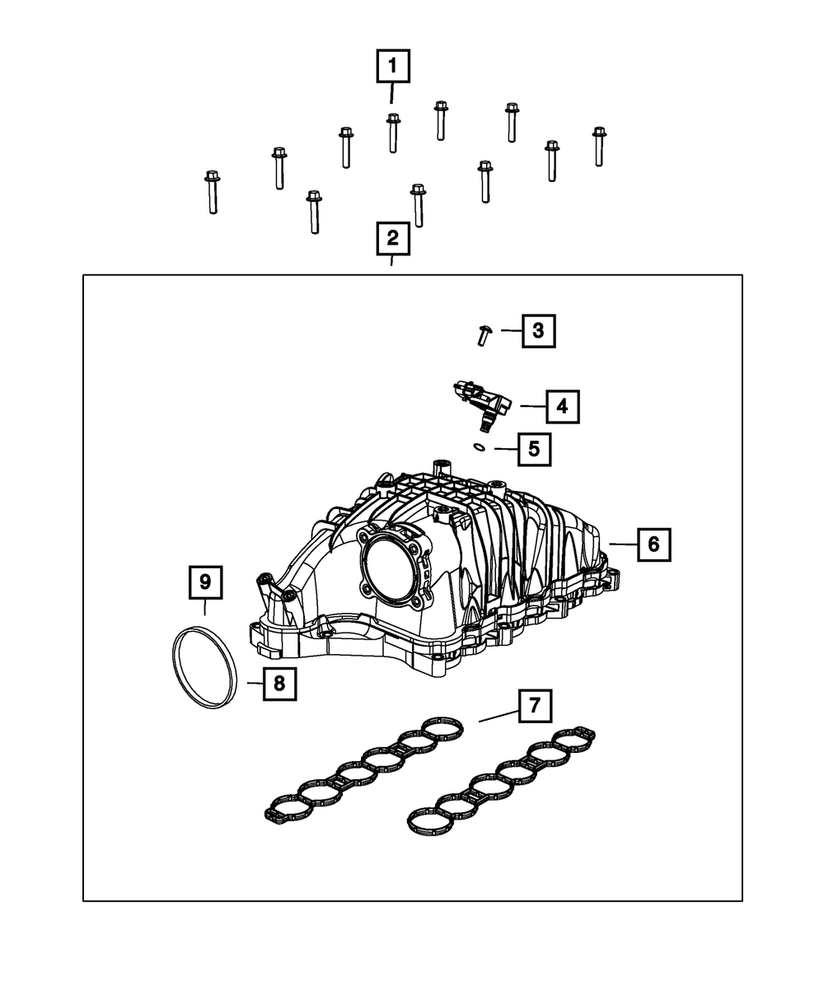 1

2

3

4

5

6

9

8

7