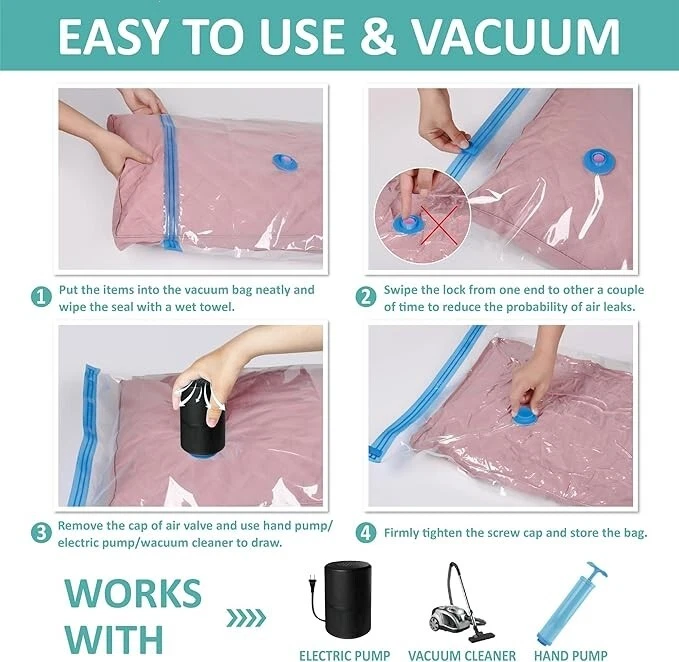 EASY TO USE & VACUUM

1 Put the items into the vacuum bag neatly and wipe the seal with a wet towel.

2 Swipe the lock from one end to other a couple of time to reduce the probability of air leaks.

3 Remove the cap of air valve and use hand pump/ electric pump/wacuum cleaner to draw.

4 Firmly tighten the screw cap and store the bag.

WORKS WITH

ELECTRIC PUMP

VACUUM CLEANER

HAND PUMP