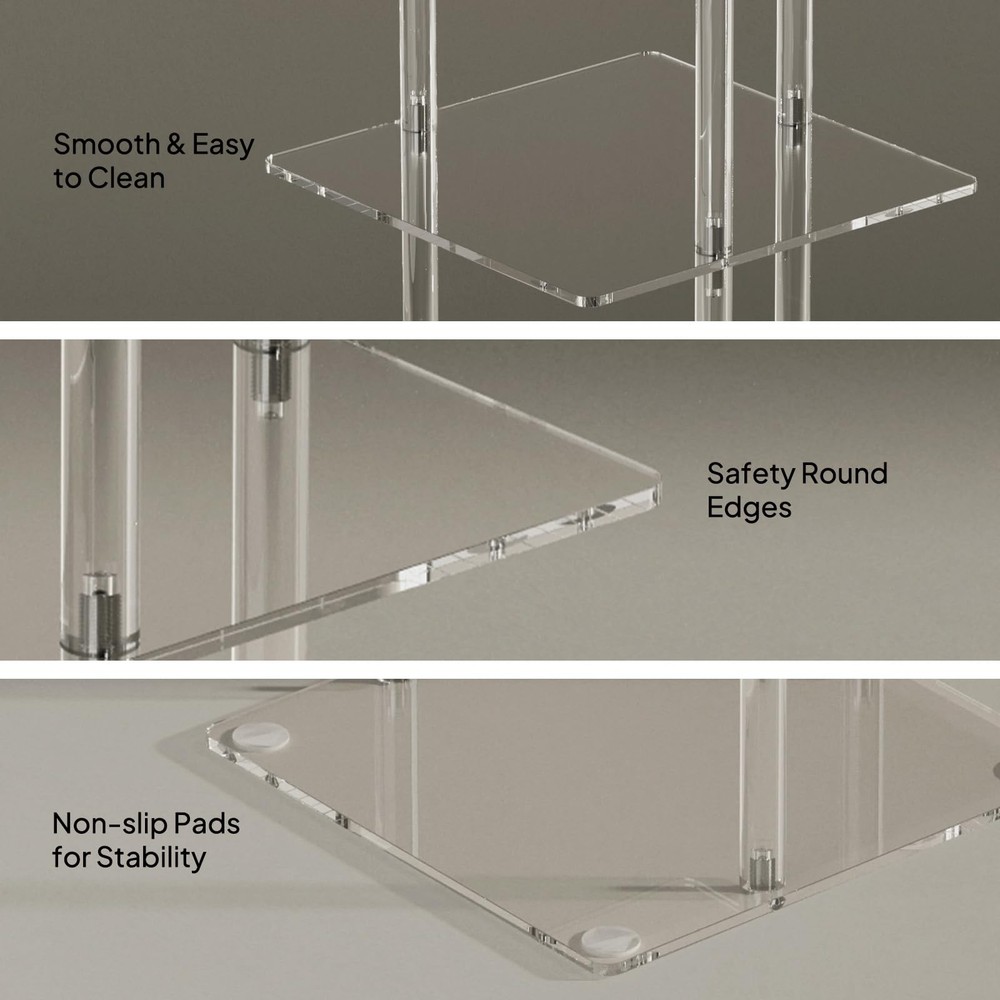 Smooth & Easy to Clean

Safety Round Edges

Non-slip Pads for Stability