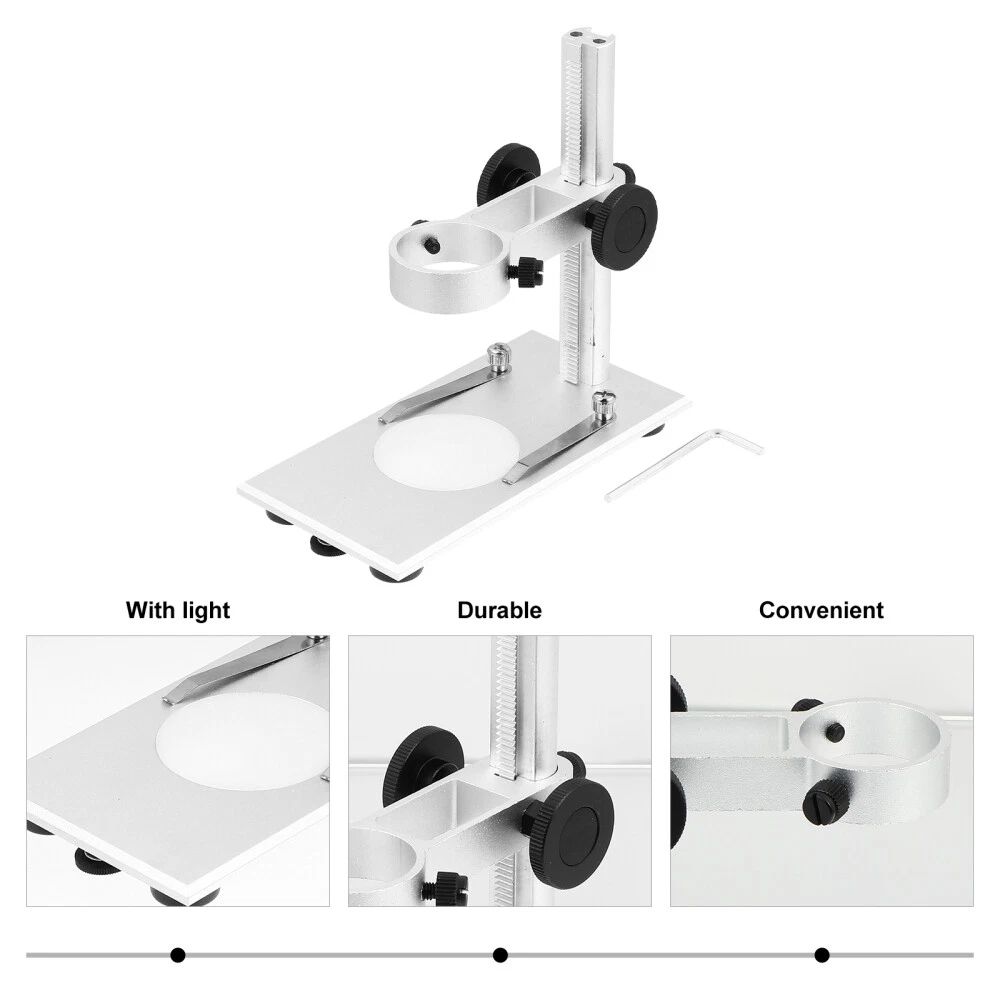 With light

Durable

Convenient