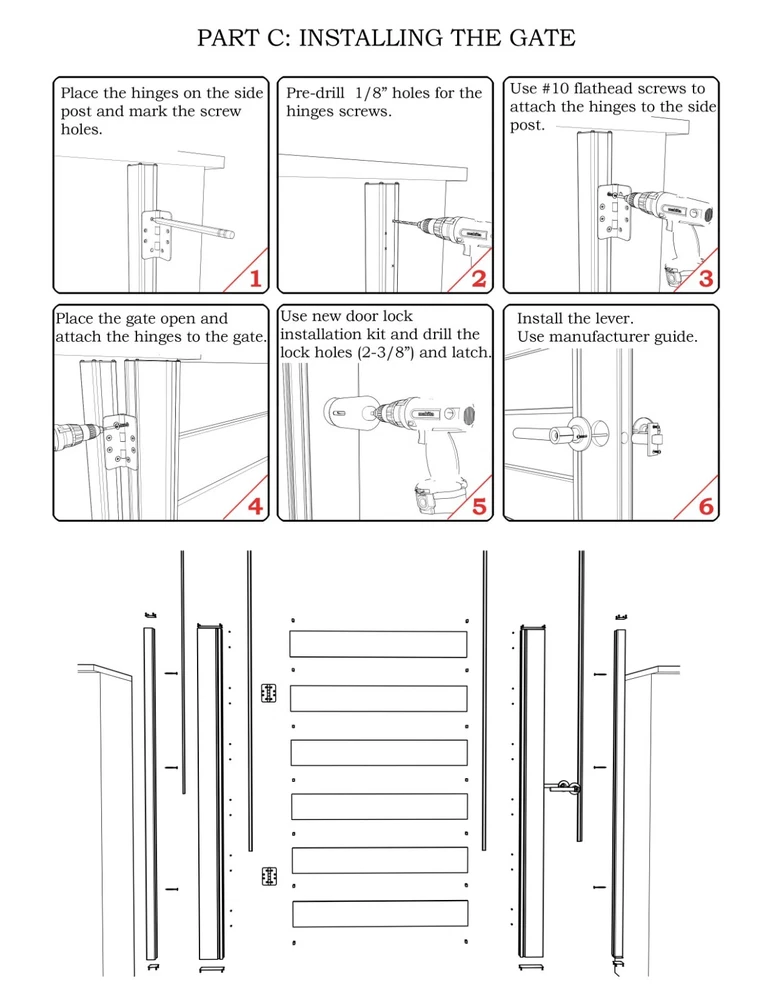 PART C: INSTALLING THE GATE

Place the hinges on the side post and mark the screw holes.

1

Pre-drill 1/8" holes for the hinges screws.

2

Use #10 flathead screws to attach the hinges to the side post.

3

Place the gate open and attach the hinges to the gate.

4

Use new door lock installation kit and drill the lock holes (2-3/8") and latch.

5

Install the lever.
Use manufacturer guide.

6