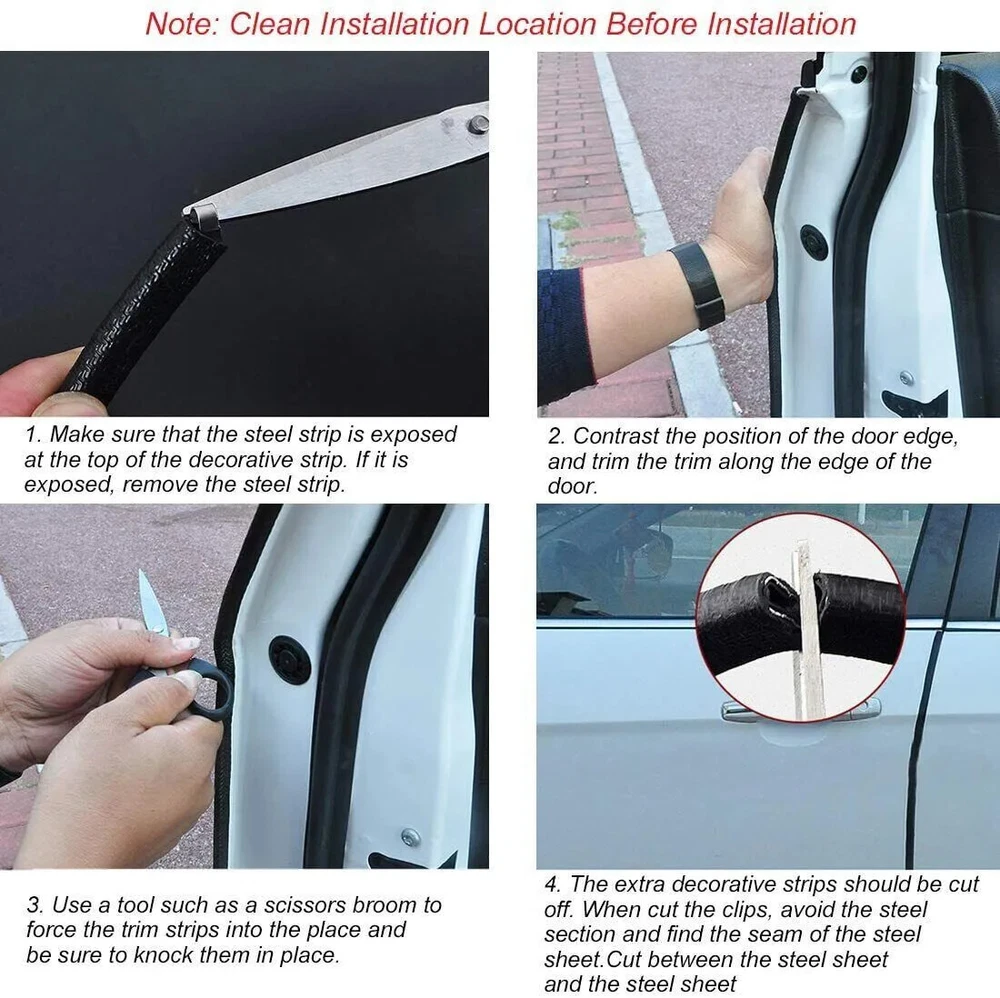 Note: Clean Installation Location Before Installation

1. Make sure that the steel strip is exposed at the top of the decorative strip. If it is exposed, remove the steel strip.

2. Contrast the position of the door edge, and trim the trim along the edge of the door.

3. Use a tool such as a scissors broom to force the trim strips into the place and be sure to knock them in place.

4. The extra decorative strips should be cut off. When cut the clips, avoid the steel section and find the seam of the steel sheet.Cut between the steel sheet and the steel sheet